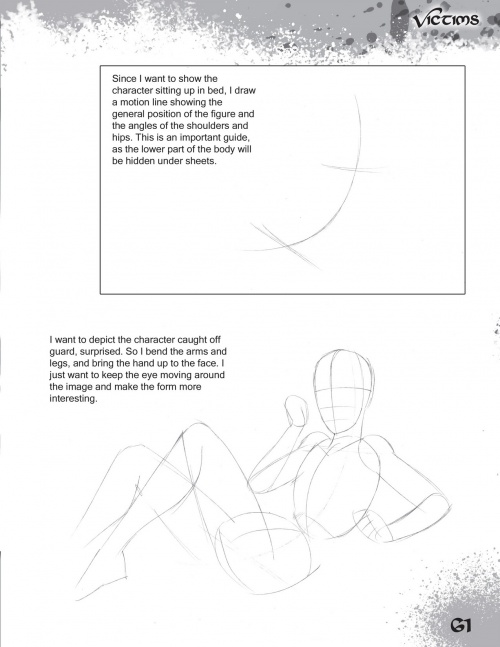 Victims

Since I want to show the character sitting up in bed, I draw a motion line showing the general position of the figure and the angles of the shoulders and hips. This is an important guide, as the lower part of the body will be hidden under sheets.

I want to depict the character caught off guard, surprised. So I bend the arms and legs, and bring the hand up to the face. I just want to keep the eye moving around the image and make the form more interesting.

61